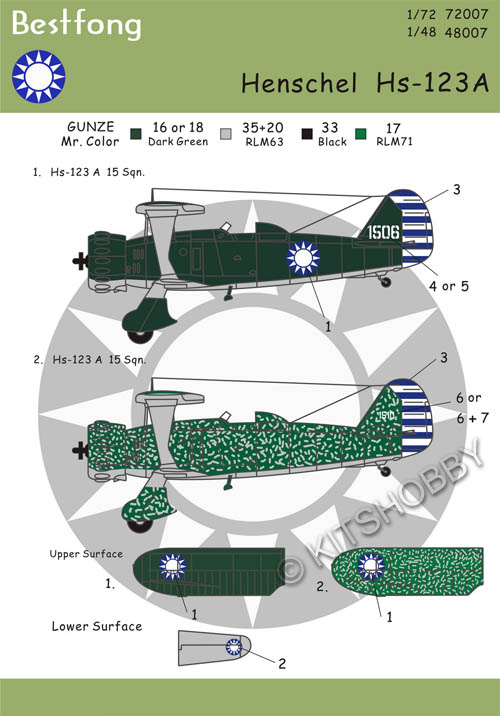 Bestfong

1/72 72007
1/48 48007

Henschel Hs-123A

GUNZE Mr. Color

16 or 18 Dark Green

35+20 RLM63

33 Black

17 RLM71

1. Hs-123 A 15 Sqn.

1506

3

4 or 5

1

2. Hs-123 A 15 Sqn.

1510

3

6 or 6 + 7

© KITSHOBBY

Upper Surface

1.

1

2.

1

Lower Surface

2